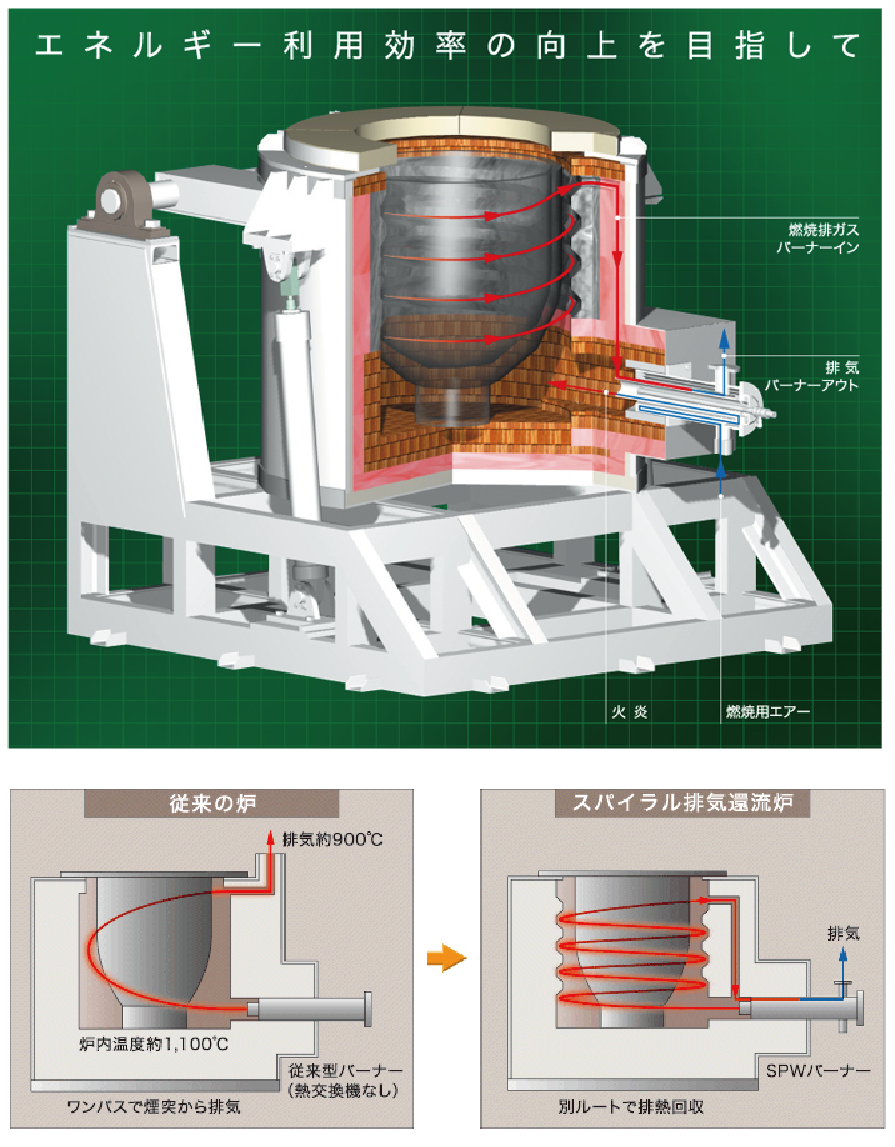 エネルギー利用効率の向上を目指して

燃焼排ガス
バーナーイン

排気
バーナーアウト

火炎

燃焼用エアー

従来の炉

排気約900℃

炉内温度約1,100℃

従来型バーナー
(熱交換機なし)

ワンパスで煙突から排気

スパイラル排気還流炉

排気

SPWバーナー

別ルートで排熱回収