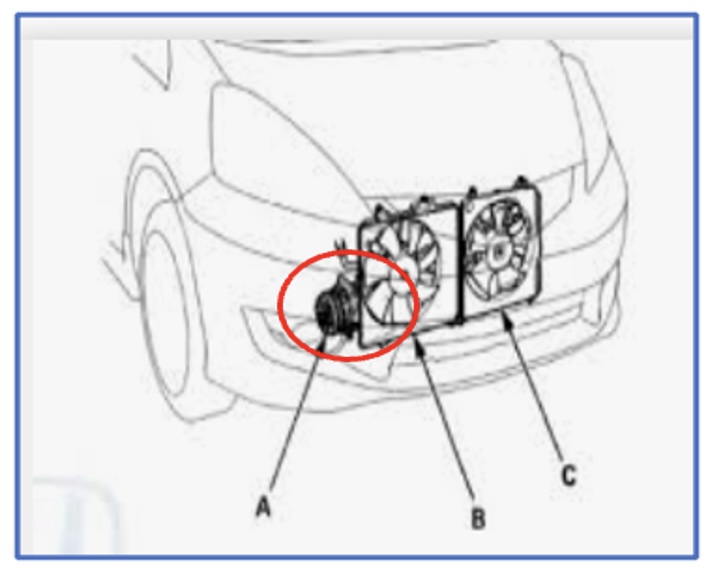 A
B
C